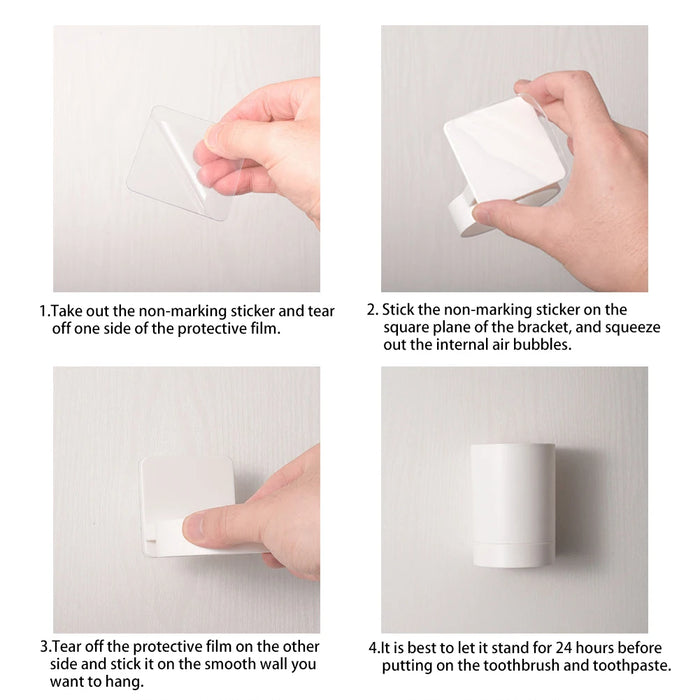 1.Take out the non-marking sticker and tear off one side of the protective film.

2. Stick the non-marking sticker on the square plane of the bracket, and squeeze out the internal air bubbles.

3.Tear off the protective film on the other side and stick it on the smooth wall you want to hang.

4.It is best to let it stand for 24 hours before putting on the toothbrush and toothpaste.